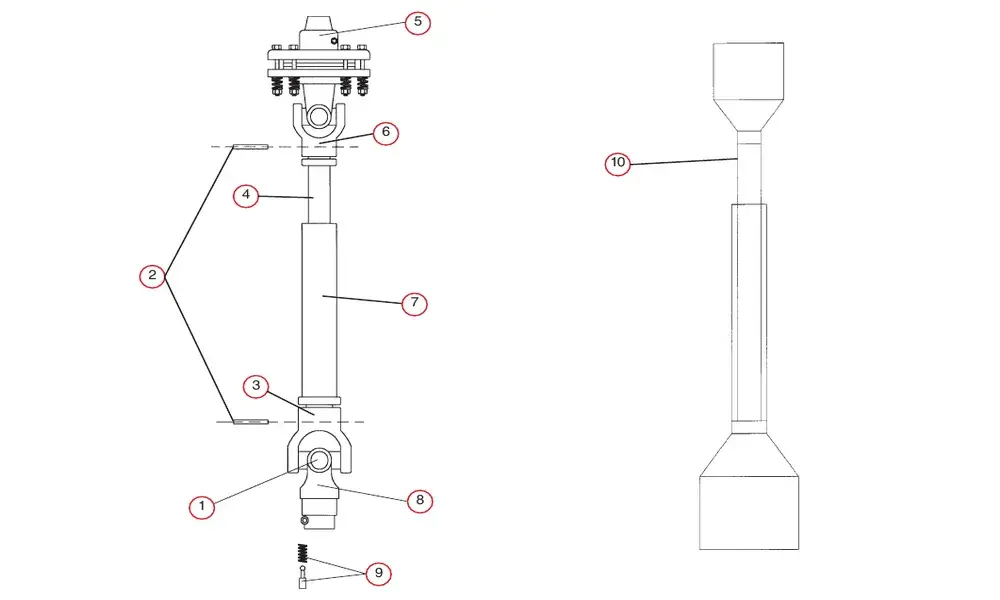 5
6
4
2
7
3
1
8
9
10